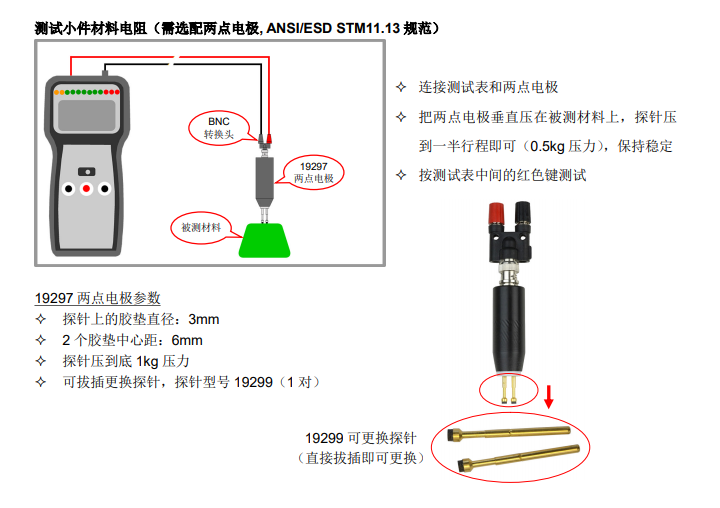 测试小件材料电阻（需选配两点电极, ANSI/ESD STM11.13 规范）

BNC
转换头

19297
两点电极

被测材料

✧ 连接测试表和两点电极

✧ 把两点电极垂直压在被测材料上，探针压到一半行程即可（0.5kg 压力），保持稳定

✧ 按测试表中间的红色键测试

19297 两点电极参数
✧ 探针上的胶垫直径：3mm
✧ 2 个胶垫中心距：6mm
✧ 探针压到底 1kg 压力
✧ 可拔插更换探针，探针型号 19299（1 对）

19299 可更换探针
（直接拔插即可更换）