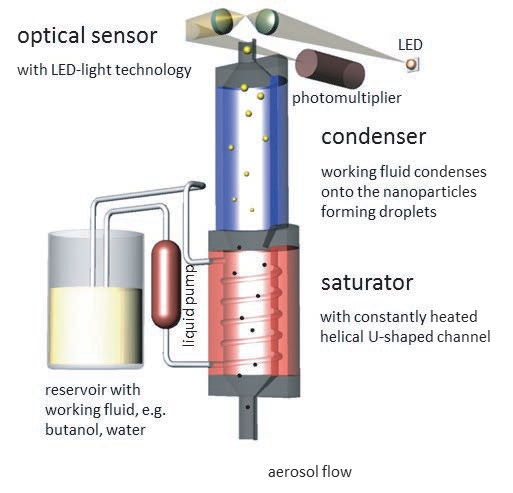 optical sensor

with LED-light technology

LED

photomultiplier

condenser

working fluid condenses onto the nanoparticles forming droplets

liquid pump

saturator

with constantly heated helical U-shaped channel

reservoir with working fluid, e.g. butanol, water

aerosol flow